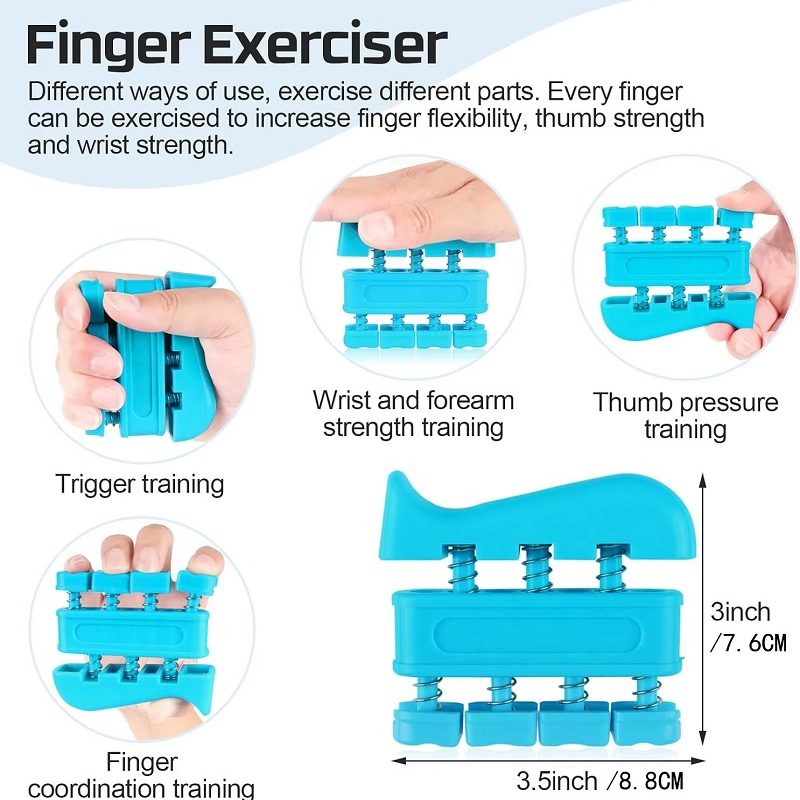 Finger Exerciser

Different ways of use, exercise different parts. Every finger can be exercised to increase finger flexibility, thumb strength and wrist strength.

Wrist and forearm strength training

Thumb pressure training

Trigger training

3inch /7.6CM

Finger coordination training

3.5inch /8.8CM